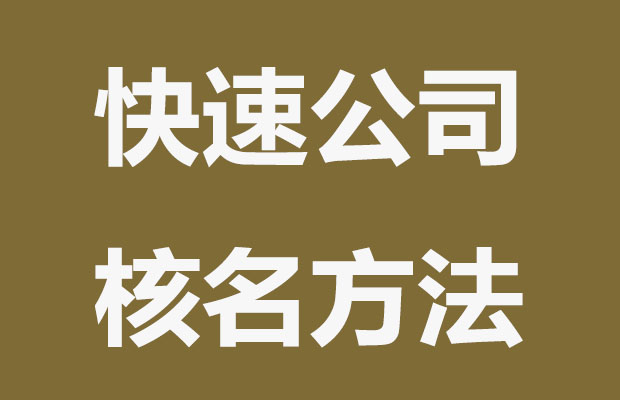 快速公司
核名方法